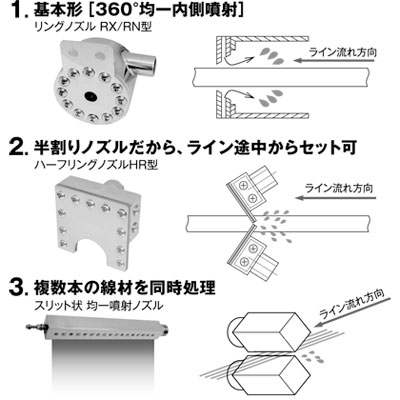 1. 基本形［360°均一内側噴射］
リングノズル RX/RN型

ライン流れ方向

2. 半割りノズルだから、ライン途中からセット可
ハーフリングノズルHR型

ライン流れ方向

3. 複数本の線材を同時処理
スリット状 均一噴射ノズル

ライン流れ方向